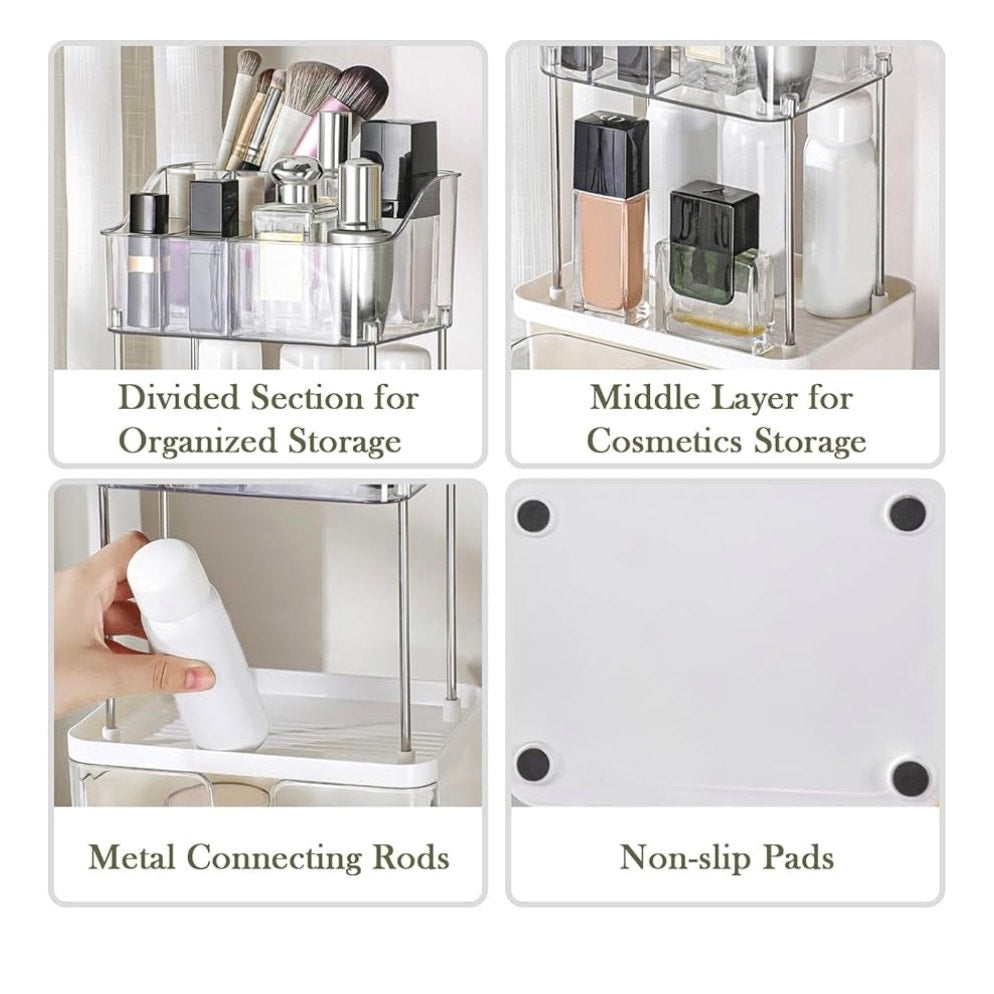 Divided Section for Organized Storage

Middle Layer for Cosmetics Storage

Metal Connecting Rods

Non-slip Pads