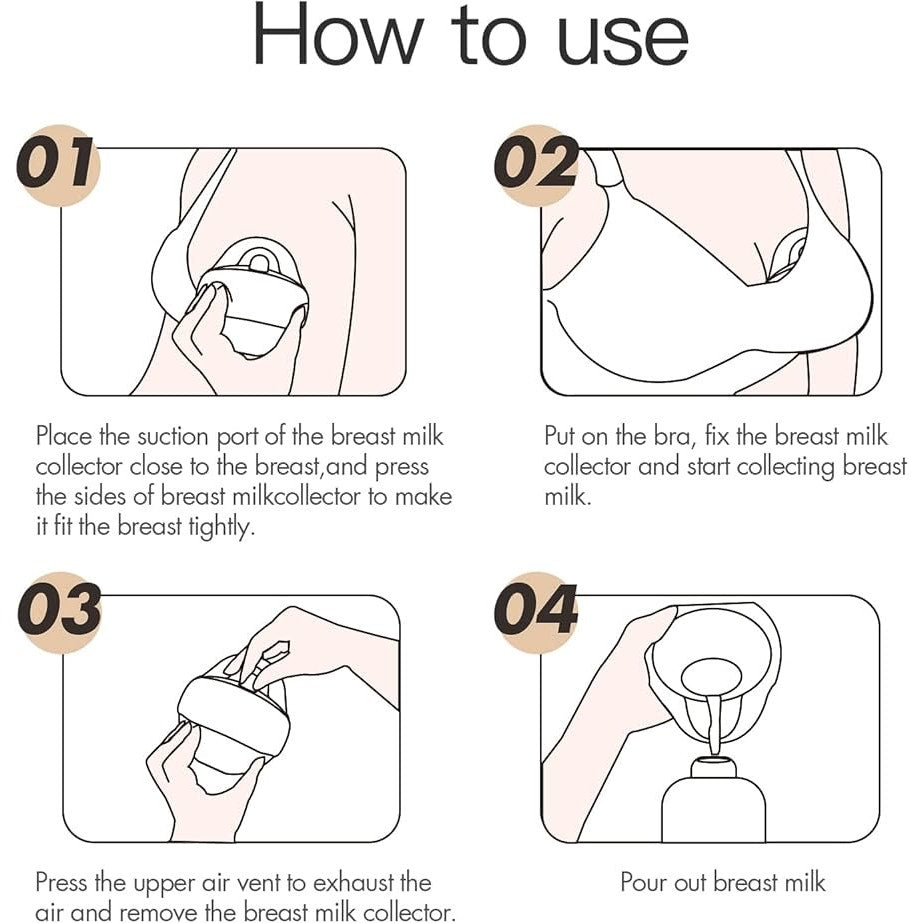 How to use

01

Place the suction port of the breast milk collector close to the breast,and press the sides of breast milkcollector to make it fit the breast tightly.

02

Put on the bra, fix the breast milk collector and start collecting breast milk.

03

Press the upper air vent to exhaust the air and remove the breast milk collector.

04

Pour out breast milk